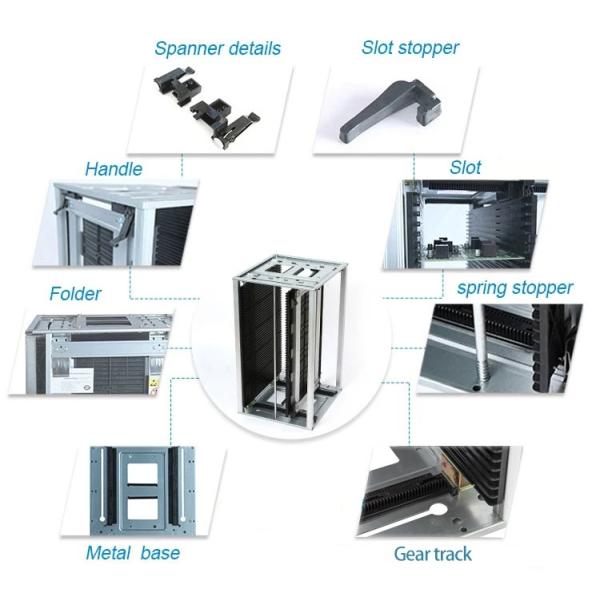 Spanner details

Slot stopper

Handle

Slot

Folder

spring stopper

Metal base

Gear track