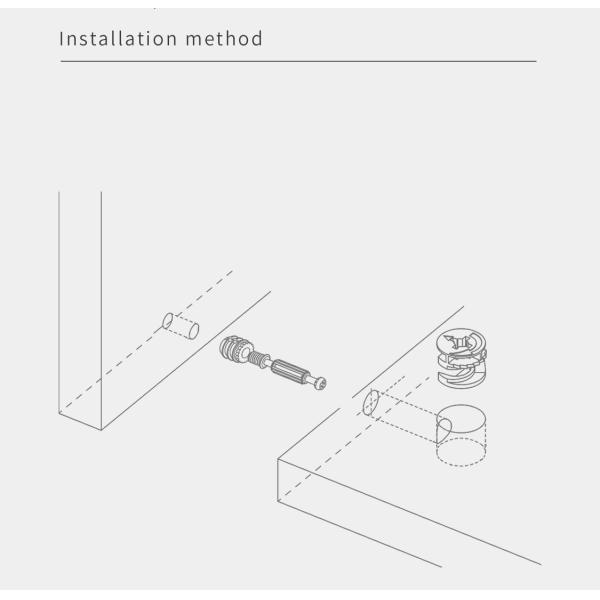 Installation method