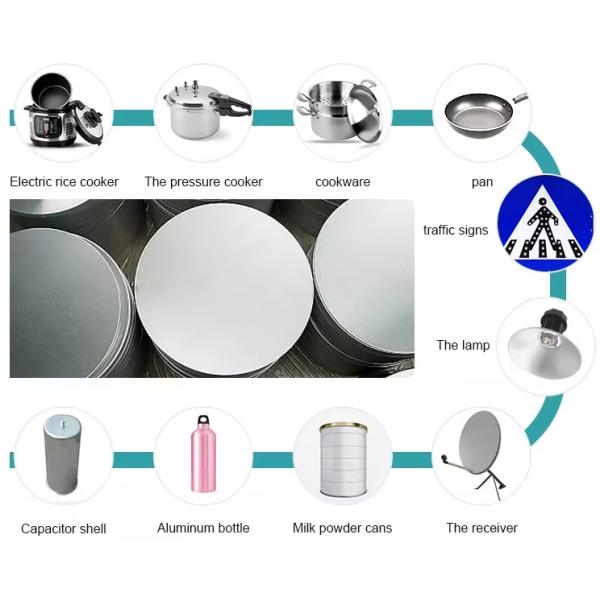 Electric rice cooker

The pressure cooker

cookware

pan

traffic signs

The lamp

Capacitor shell

Aluminum bottle

Milk powder cans

The receiver