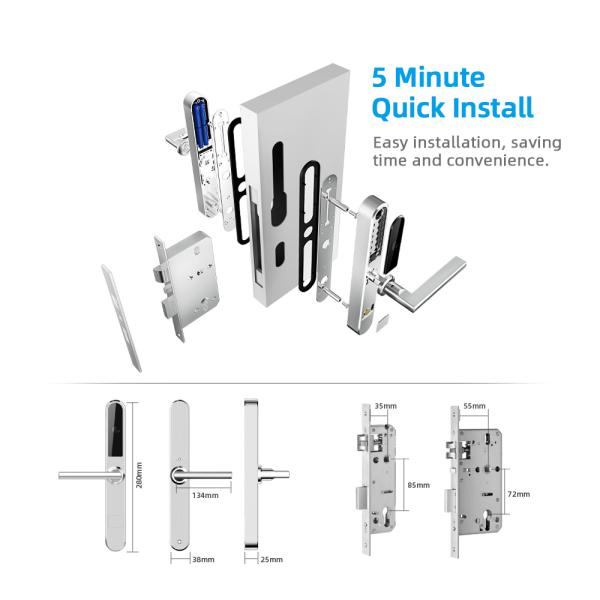 5 Minute Quick Install

Easy installation, saving time and convenience.

280mm

134mm

38mm

25mm

35mm

85mm

55mm

72mm