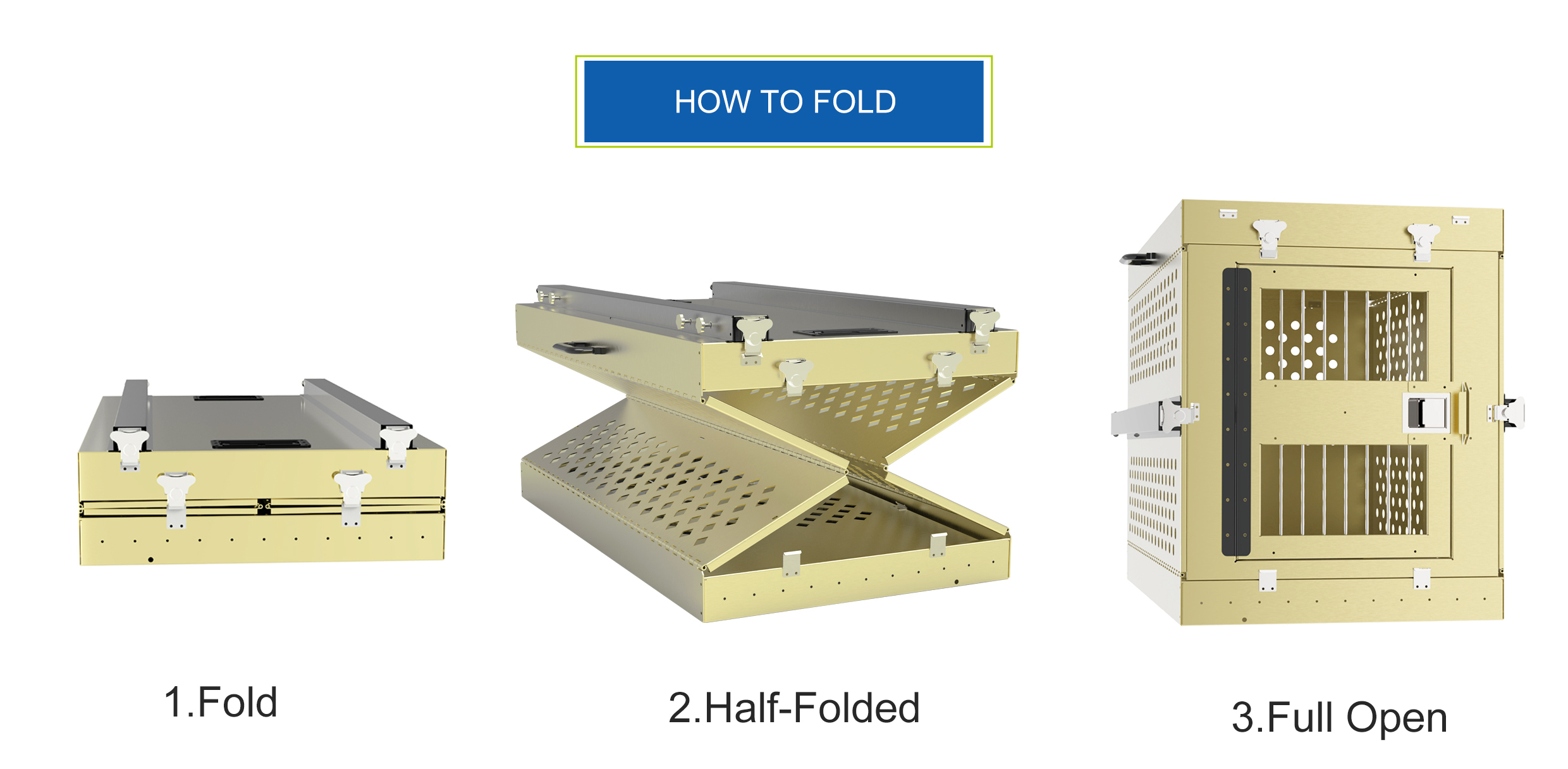 HOW TO FOLD

1.Fold

2.Half-Folded

3.Full Open