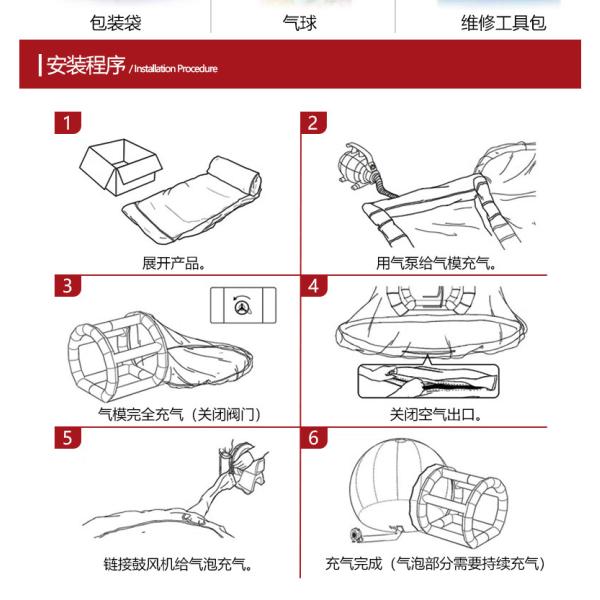 包装袋

气球

维修工具包

安装程序 / Installation Procedure

1

展开产品。

2

用气泵给气模充气。

3

气模完全充气（关闭阀门）

4

关闭空气出口。

5

链接鼓风机给气泡充气。

6

充气完成（气泡部分需要持续充气）