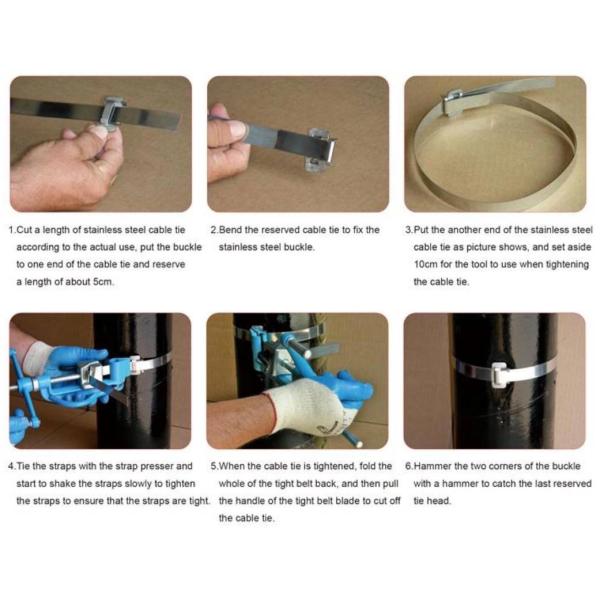 1.Cut a length of stainless steel cable tie according to the actual use, put the buckle to one end of the cable tie and reserve a length of about 5cm.

2.Bend the reserved cable tie to fix the stainless steel buckle.

3.Put the another end of the stainless steel cable tie as picture shows, and set aside 10cm for the tool to use when tightening the cable tie.

4.Tie the straps with the strap presser and start to shake the straps slowly to tighten the straps to ensure that the straps are tight.

5.When the cable tie is tightened, fold the whole of the tight belt back, and then pull the handle of the tight belt blade to cut off the cable tie.

6.Hammer the two corners of the buckle with a hammer to catch the last reserved tie head.