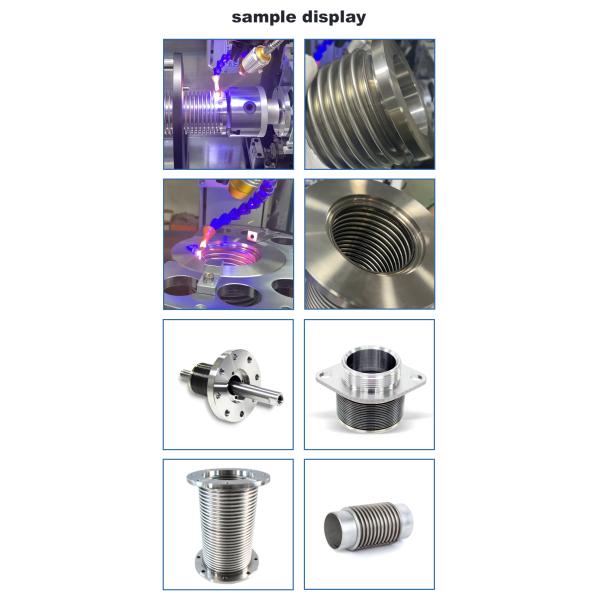 sample display