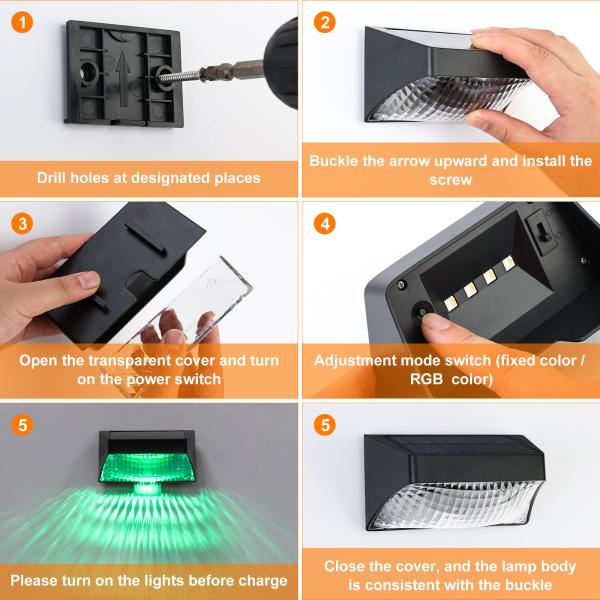 1

Drill holes at designated places

2

Buckle the arrow upward and install the screw

3

Open the transparent cover and turn on the power switch

4

Adjustment mode switch (fixed color / RGB color)

5

Please turn on the lights before charge

5

Close the cover, and the lamp body is consistent with the buckle