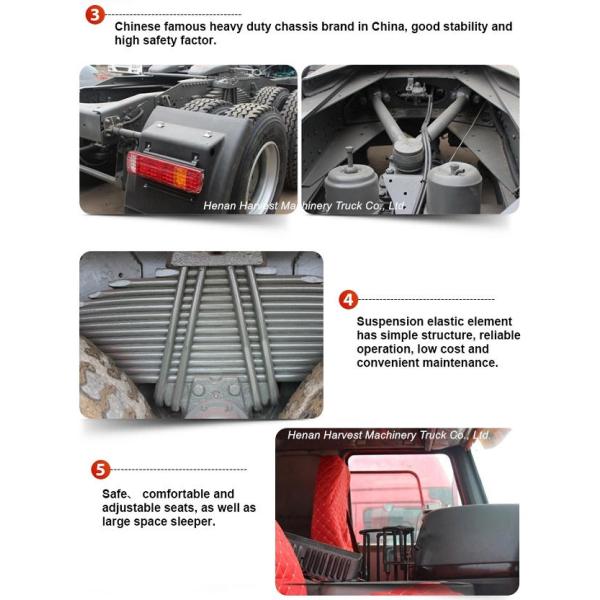 3

Chinese famous heavy duty chassis brand in China, good stability and high safety factor.

Henan Harvest Machinery Truck Co., Ltd.

4

Suspension elastic element has simple structure, reliable operation, low cost and convenient maintenance.

Henan Harvest Machinery Truck Co., Ltd.

5

Safe、 comfortable and adjustable seats, as well as large space sleeper.