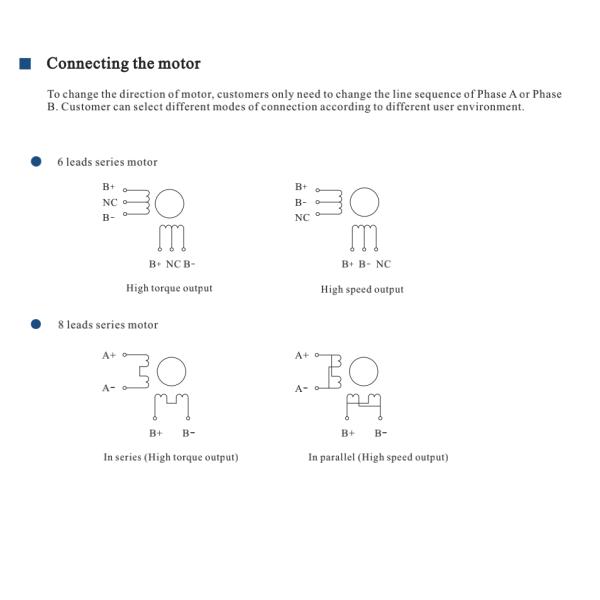 Connecting the motor

To change the direction of motor, customers only need to change the line sequence of Phase A or Phase B. Customer can select different modes of connection according to different user environment.

6 leads series motor

B+
NC
B-

B+ NC B-

High torque output

B+
B-
NC

B+ B- NC

High speed output

8 leads series motor

A+
A-

B+ B-

In series (High torque output)

A+
A-

B+ B-

In parallel (High speed output)