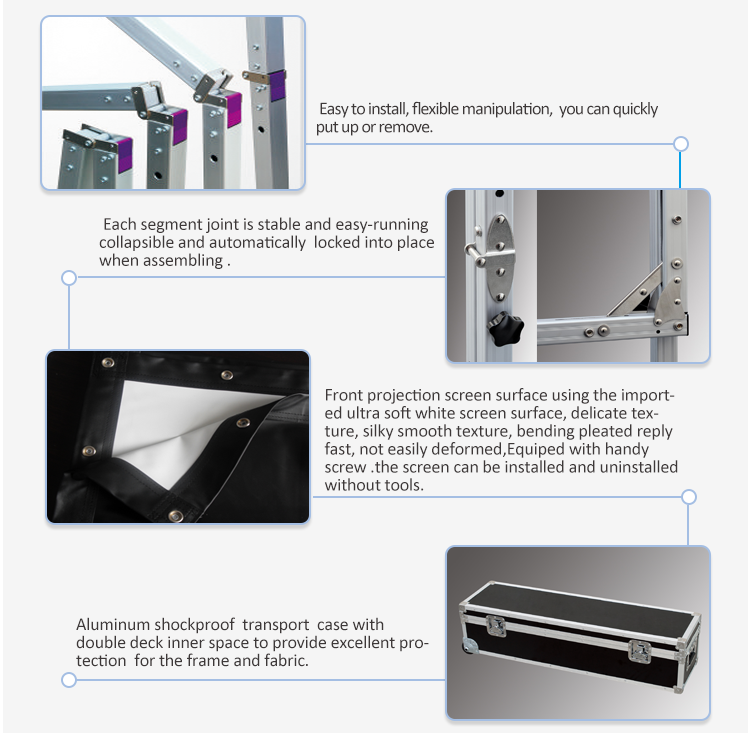 Easy to install, flexible manipulation, you can quickly put up or remove.

Each segment joint is stable and easy-running collapsible and automatically locked into place when assembling .

Front projection screen surface using the imported ultra soft white screen surface, delicate texture, silky smooth texture, bending pleated reply fast, not easily deformed,Equiped with handy screw .the screen can be installed and uninstalled without tools.

Aluminum shockproof transport case with double deck inner space to provide excellent protection for the frame and fabric.