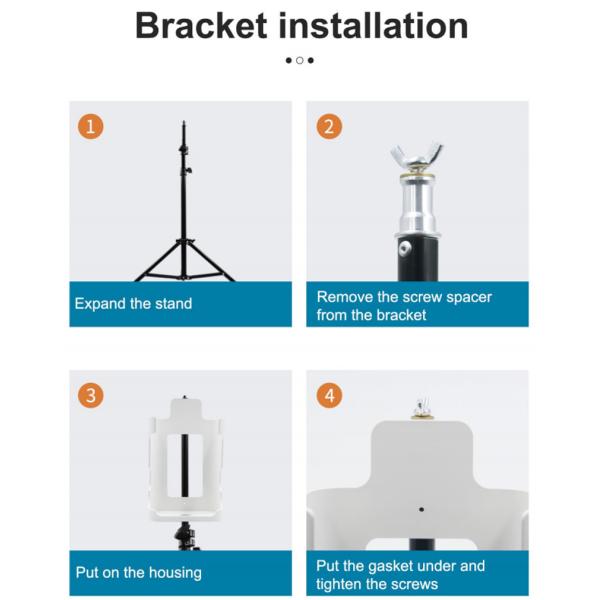 Bracket installation

1

Expand the stand

2

Remove the screw spacer from the bracket

3

Put on the housing

4

Put the gasket under and tighten the screws