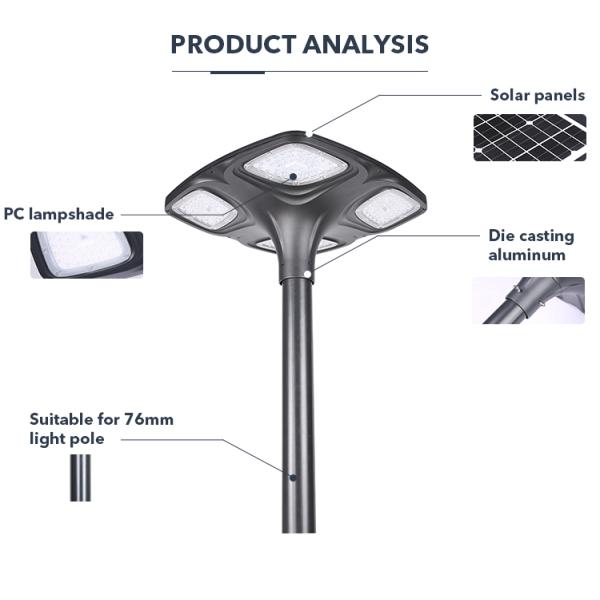 PRODUCT ANALYSIS

Solar panels

PC lampshade

Die casting aluminum

Suitable for 76mm light pole