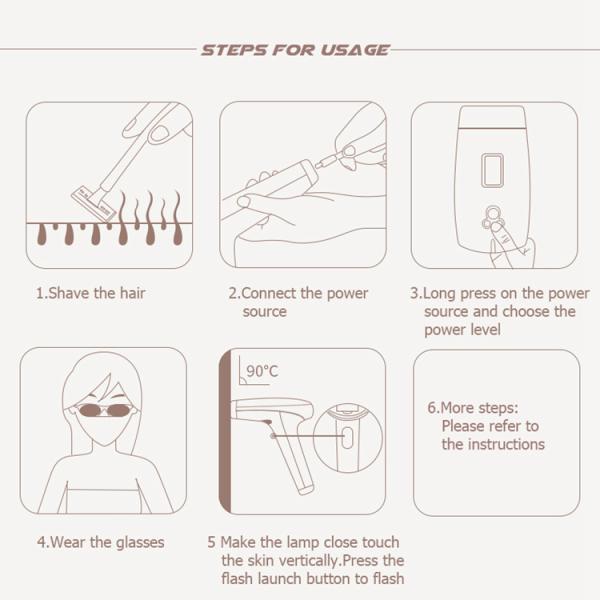 STEPS FOR USAGE

1.Shave the hair

2.Connect the power source

3.Long press on the power source and choose the power level

4.Wear the glasses

90°C

5 Make the lamp close touch the skin vertically.Press the flash launch button to flash

6.More steps: Please refer to the instructions