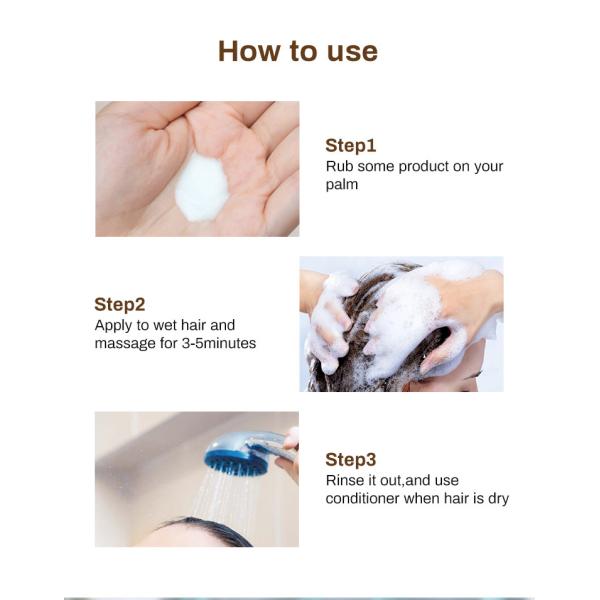 How to use

Step1
Rub some product on your palm

Step2
Apply to wet hair and massage for 3-5minutes

Step3
Rinse it out,and use conditioner when hair is dry