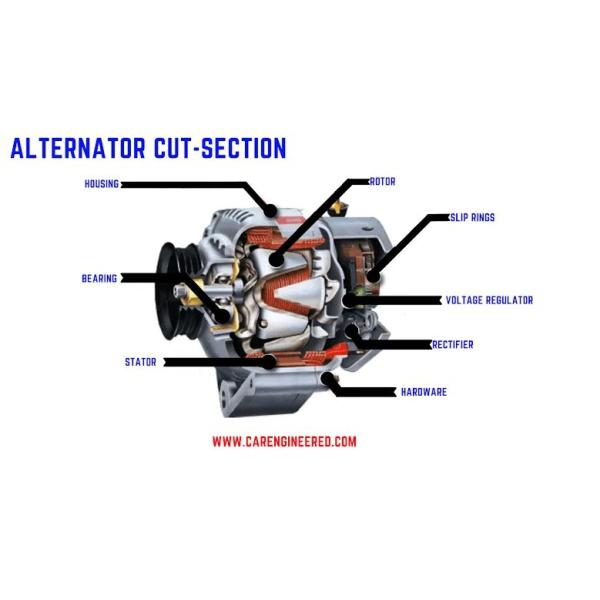 ALTERNATOR CUT-SECTION

HOUSING

ROTOR

SLIP RINGS

BEARING

VOLTAGE REGULATOR

RECTIFIER

STATOR

HARDWARE

WWW.CARENGINEERED.COM