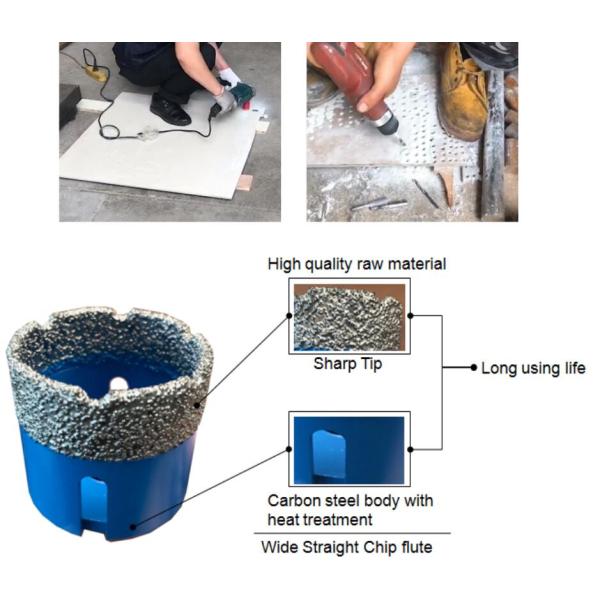 High quality raw material

Sharp Tip

Long using life

Carbon steel body with heat treatment

Wide Straight Chip flute