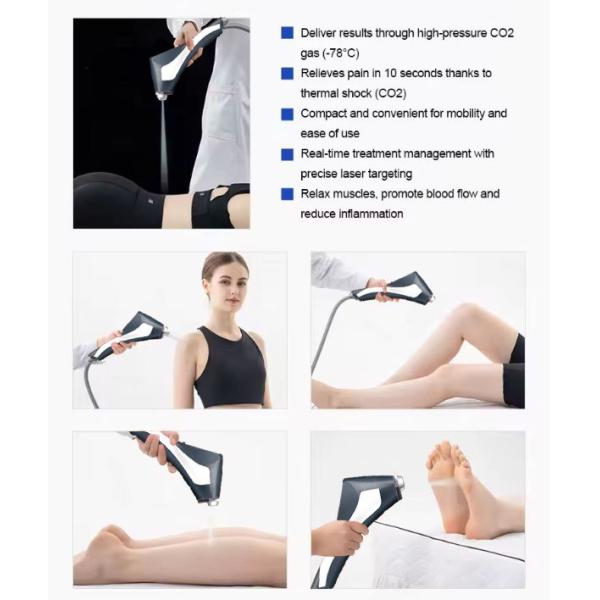 Deliver results through high-pressure CO2 gas (-78°C)

Relieves pain in 10 seconds thanks to thermal shock (CO2)

Compact and convenient for mobility and ease of use

Real-time treatment management with precise laser targeting

Relax muscles, promote blood flow and reduce inflammation