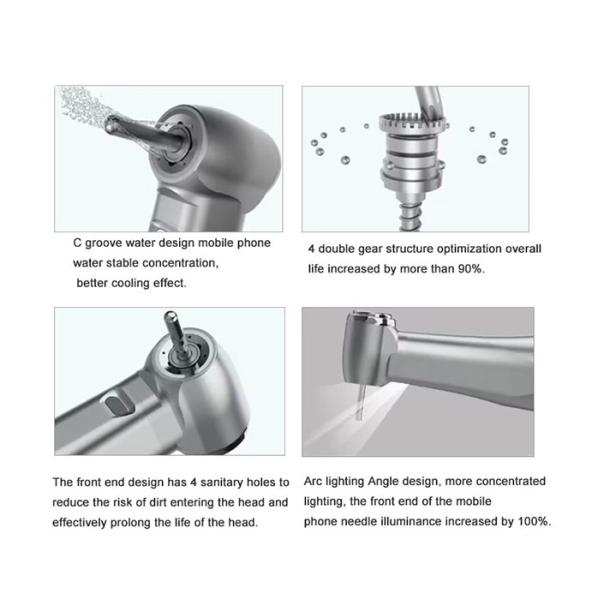 C groove water design mobile phone water stable concentration, better cooling effect.

4 double gear structure optimization overall life increased by more than 90%.

The front end design has 4 sanitary holes to reduce the risk of dirt entering the head and effectively prolong the life of the head.

Arc lighting Angle design, more concentrated lighting, the front end of the mobile phone needle illuminance increased by 100%.