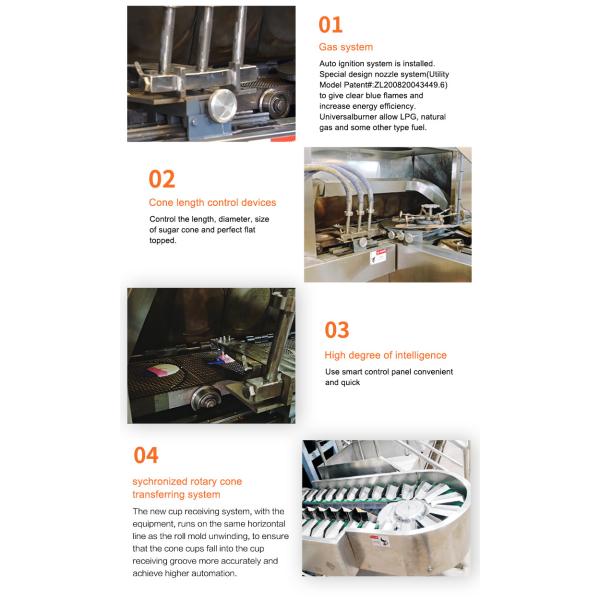 01

Gas system

Auto ignition system is installed. Special design nozzle system(Utility Model Patent#:ZL200820043449.6) to give clear blue flames and increase energy efficiency. Universalburner allow LPG, natural gas and some other type fuel.

02

Cone length control devices

Control the length, diameter, size of sugar cone and perfect flat topped.

03

High degree of intelligence

Use smart control panel convenient and quick

04

sychronized rotary cone transferring system

The new cup receiving system, with the equipment, runs on the same horizontal line as the roll mold unwinding, to ensure that the cone cups fall into the cup receiving groove more accurately and achieve higher automation.