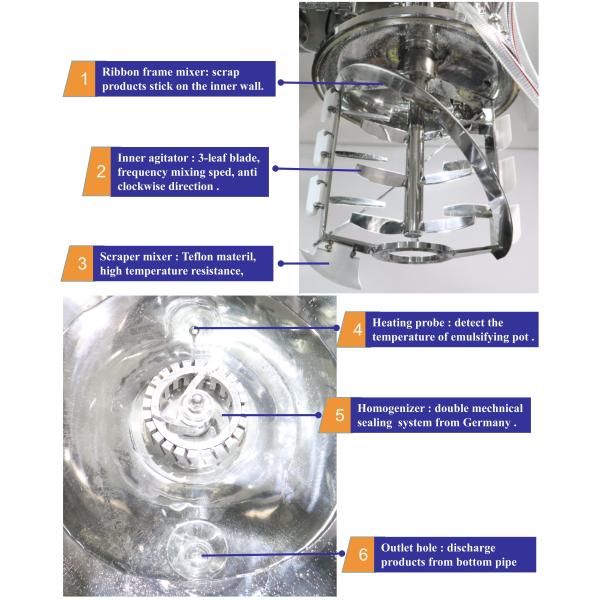 1 Ribbon frame mixer: scrap products stick on the inner wall.

2 Inner agitator : 3-leaf blade, frequency mixing sped, anti clockwise direction .

3 Scraper mixer : Teflon materil, high temperature resistance,

4 Heating probe : detect the temperature of emulsifying pot .

5 Homogenizer : double mechnical sealing system from Germany .

6 Outlet hole : discharge products from bottom pipe