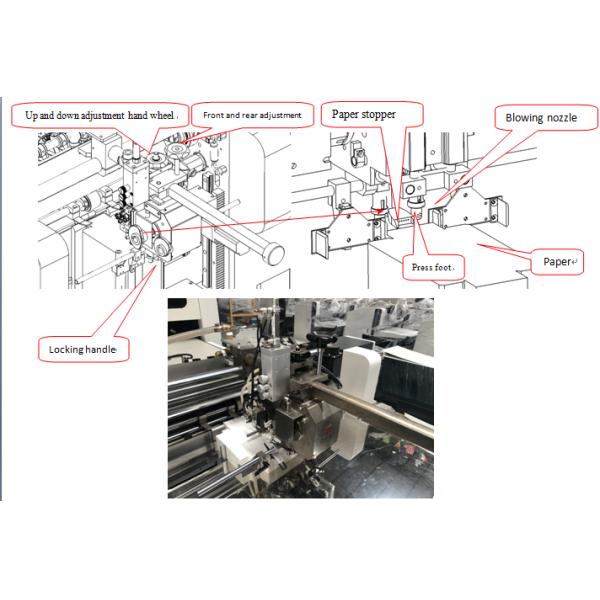 Up and down adjustment hand wheel

Front and rear adjustment

Paper stopper

Blowing nozzle

Press foot

Paper

Locking handle