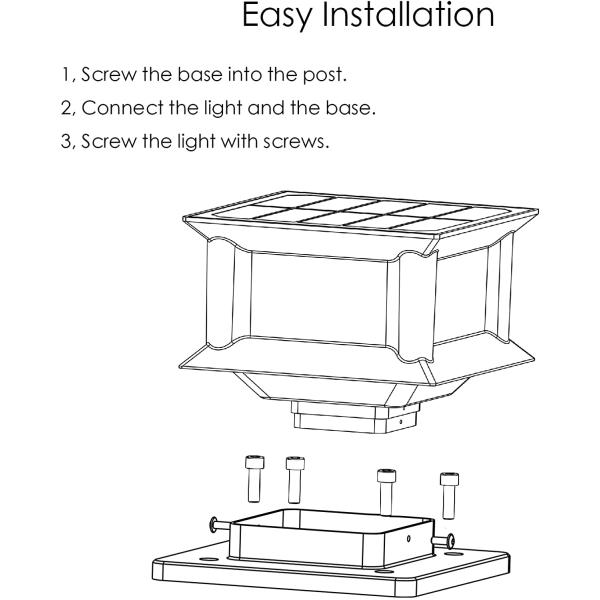 Easy Installation

1, Screw the base into the post.

2, Connect the light and the base.

3, Screw the light with screws.