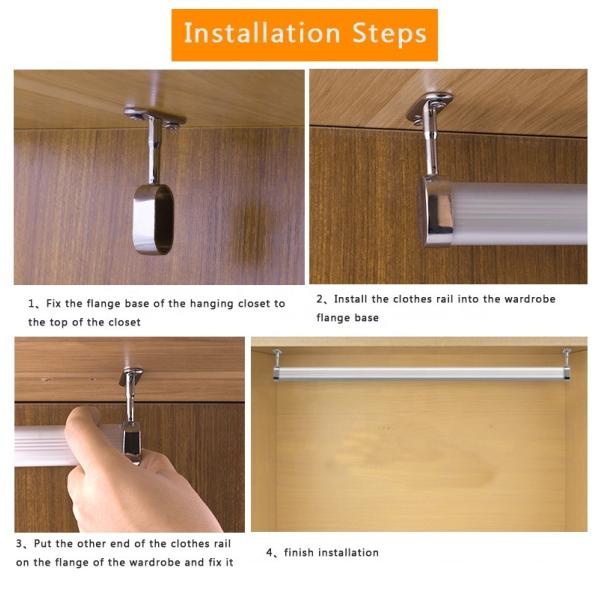 Installation Steps

1、Fix the flange base of the hanging closet to the top of the closet

2、Install the clothes rail into the wardrobe flange base

3、Put the other end of the clothes rail on the flange of the wardrobe and fix it

4、finish installation