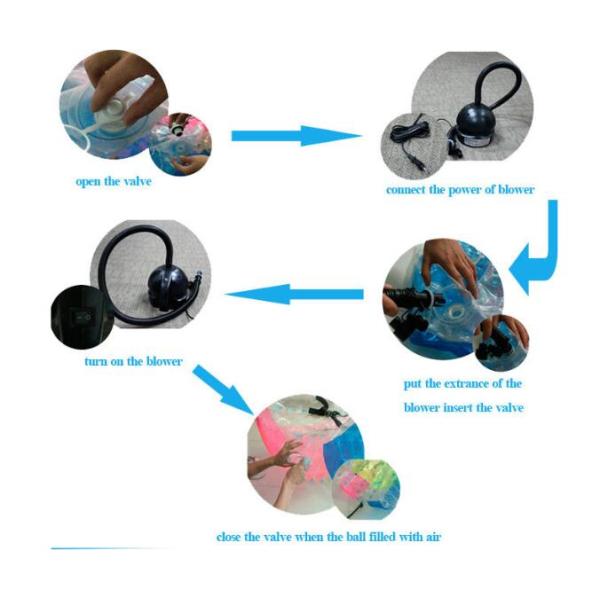 open the valve

connect the power of blower

put the extrance of the blower insert the valve

turn on the blower

close the valve when the ball filled with air