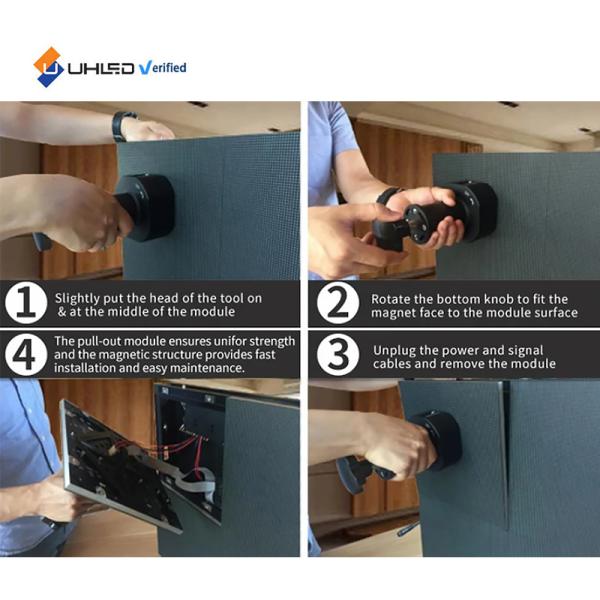 UHLED Verified

1 Slightly put the head of the tool on & at the middle of the module

2 Rotate the bottom knob to fit the magnet face to the module surface

4 The pull-out module ensures unifor strength and the magnetic structure provides fast installation and easy maintenance.

3 Unplug the power and signal cables and remove the module