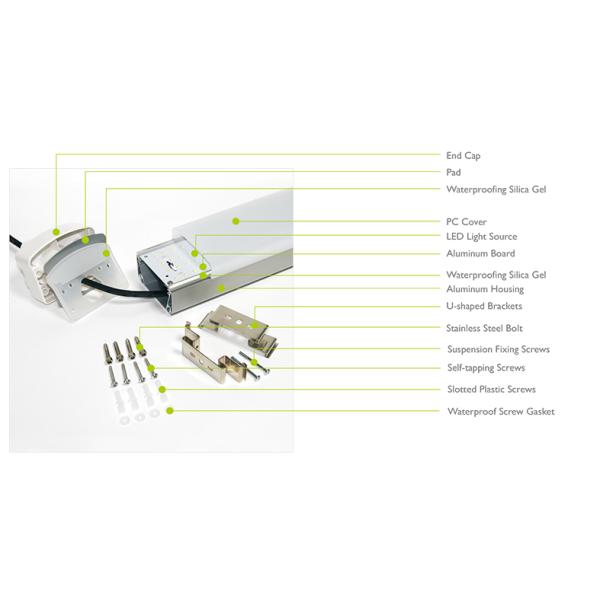 End Cap
Pad
Waterproofing Silica Gel
PC Cover
LED Light Source
Aluminum Board
Waterproofing Silica Gel
Aluminum Housing
U-shaped Brackets
Stainless Steel Bolt
Suspension Fixing Screws
Self-tapping Screws
Slotted Plastic Screws
Waterproof Screw Gasket