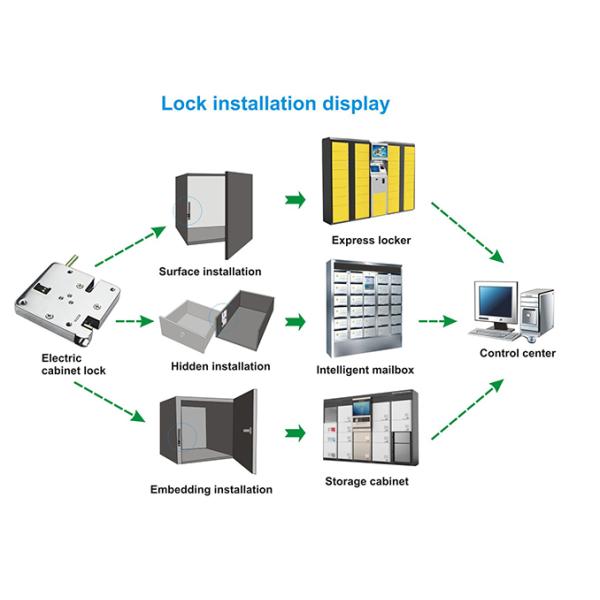 Lock installation display

Electric cabinet lock

Surface installation

Hidden installation

Embedding installation

Express locker

Intelligent mailbox

Storage cabinet

Control center