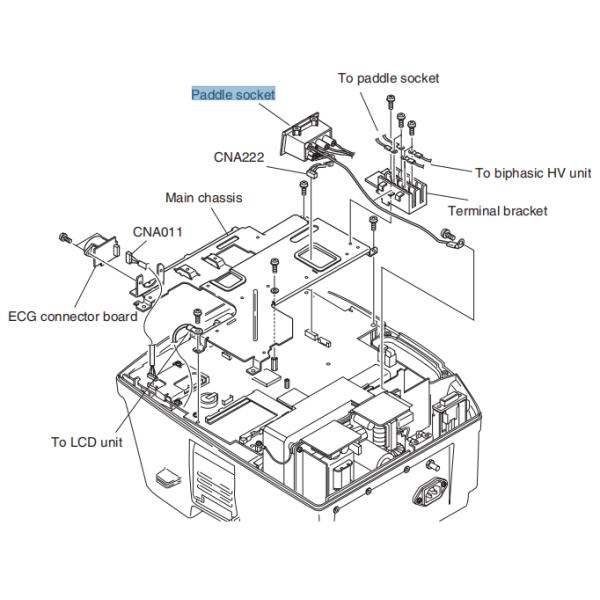 To paddle socket

Paddle socket

CNA222

To biphasic HV unit

Main chassis

Terminal bracket

CNA011

ECG connector board

To LCD unit