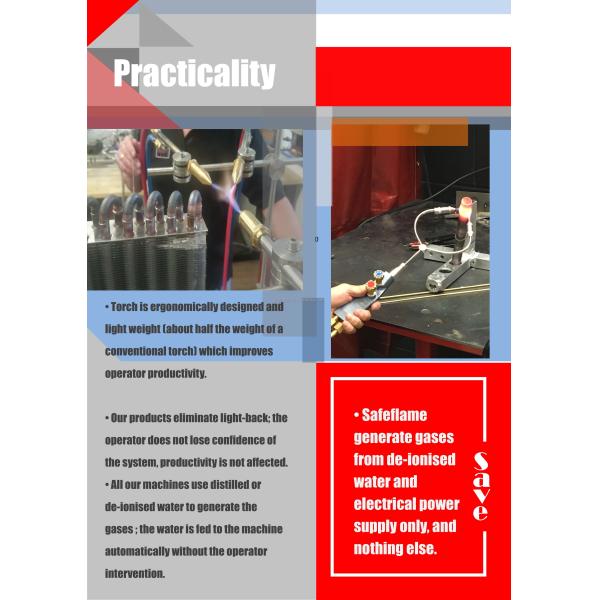 Practicality

• Torch is ergonomically designed and light weight (about half the weight of a conventional torch) which improves operator productivity.

• Our products eliminate light-back; the operator does not lose confidence of the system, productivity is not affected.

• All our machines use distilled or de-ionised water to generate the gases ; the water is fed to the machine automatically without the operator intervention.

• Safeflame generate gases from de-ionised water and electrical power supply only, and nothing else.

Save