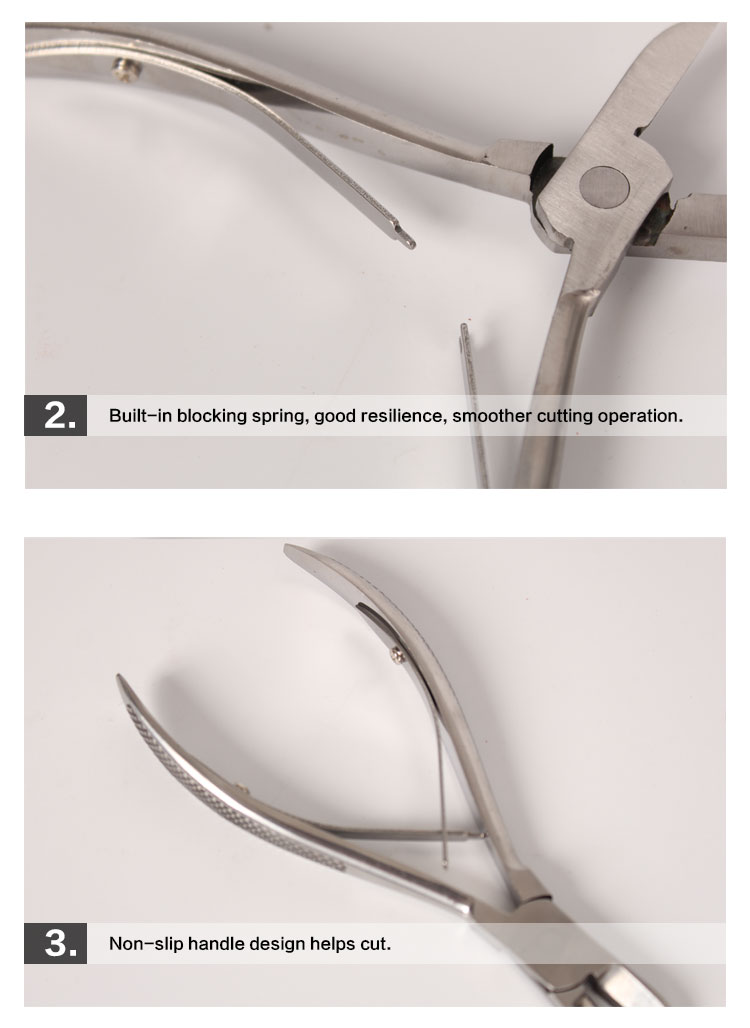 2. Built-in blocking spring, good resilience, smoother cutting operation.

3. Non-slip handle design helps cut.