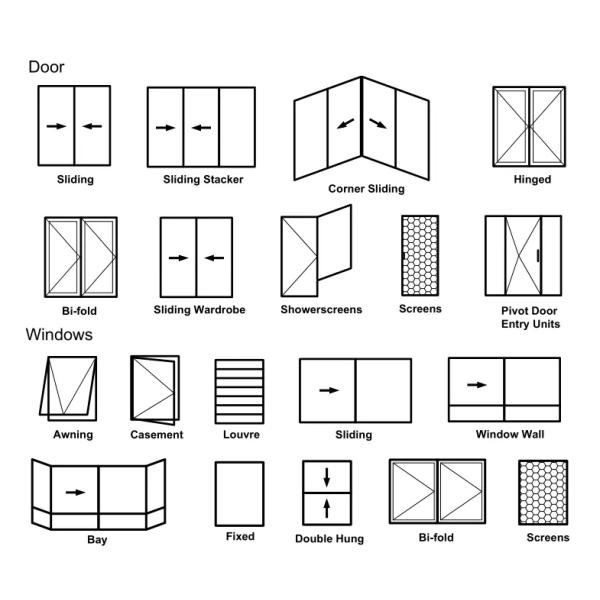 Door

Sliding

Sliding Stacker

Corner Sliding

Hinged

Bi-fold

Sliding Wardrobe

Showerscreens

Screens

Pivot Door Entry Units

Windows

Awning

Casement

Louvre

Sliding

Window Wall

Bay

Fixed

Double Hung

Bi-fold

Screens