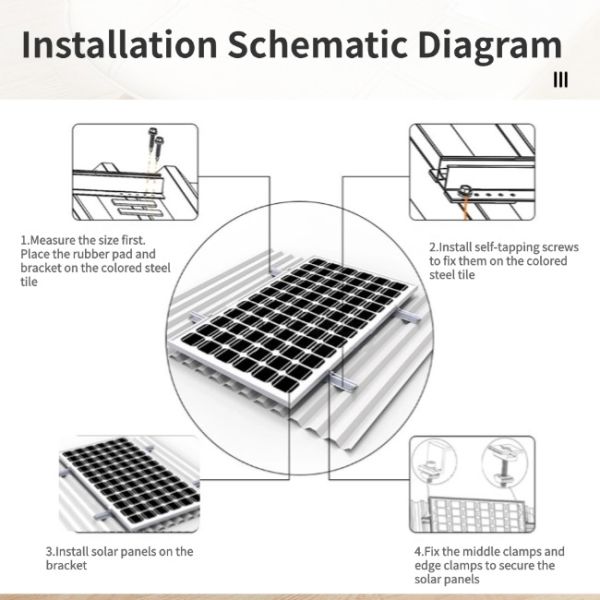 Installation Schematic Diagram

III

1.Measure the size first. Place the rubber pad and bracket on the colored steel tile

2.Install self-tapping screws to fix them on the colored steel tile

3.Install solar panels on the bracket

4.Fix the middle clamps and edge clamps to secure the solar panels