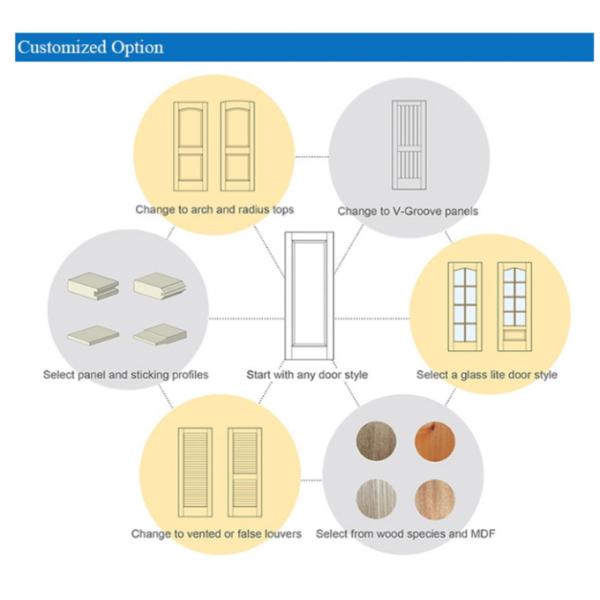 Customized Option

Change to arch and radius tops

Change to V-Groove panels

Select panel and sticking profiles

Start with any door style

Select a glass lite door style

Change to vented or false louvers

Select from wood species and MDF