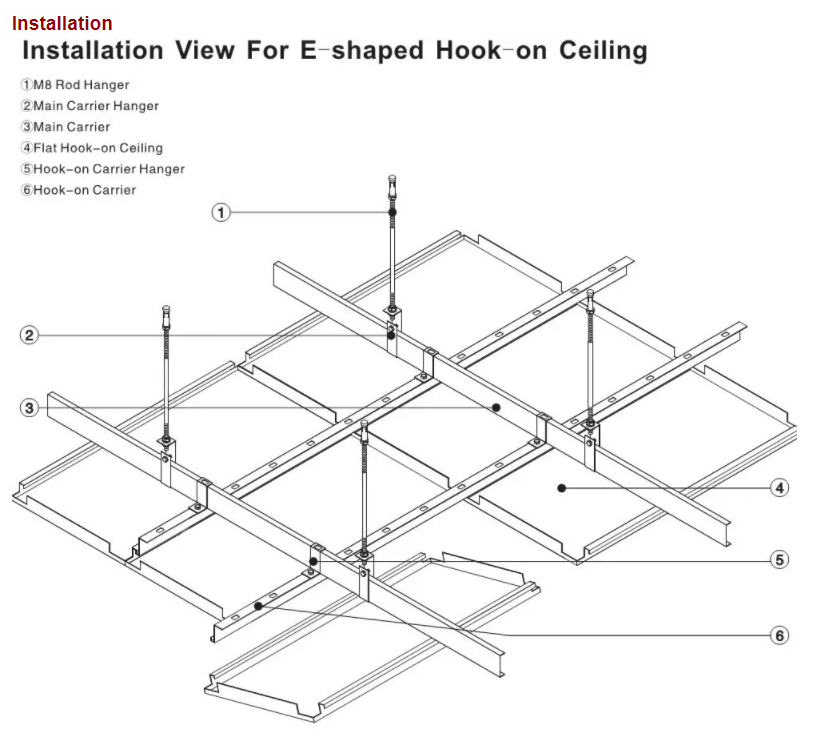 Installation

Installation View For E-shaped Hook-on Ceiling

①M8 Rod Hanger
②Main Carrier Hanger
③Main Carrier
④Flat Hook-on Ceiling
⑤Hook-on Carrier Hanger
⑥Hook-on Carrier

①
②
③
④
⑤
⑥