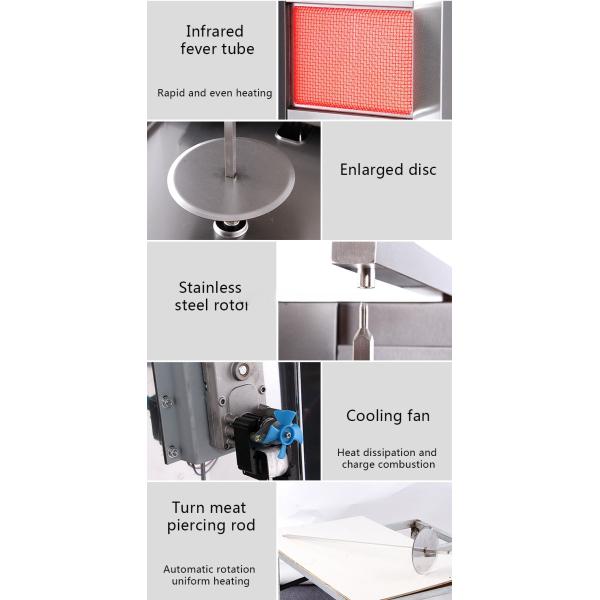 Infrared fever tube

Rapid and even heating

Enlarged disc

Stainless steel rotor

Cooling fan

Heat dissipation and charge combustion

Turn meat piercing rod

Automatic rotation uniform heating