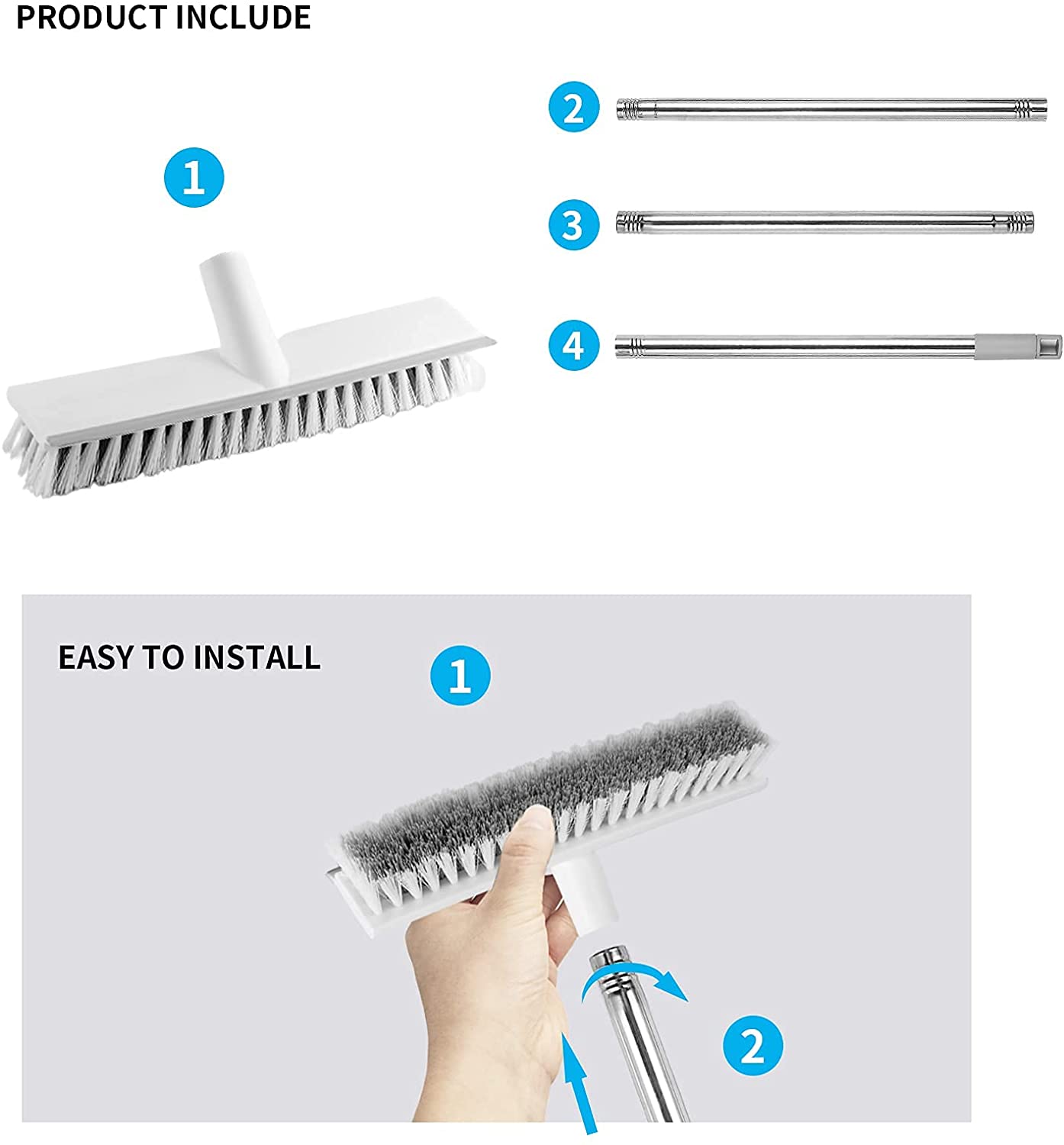 PRODUCT INCLUDE

1

2

3

4

EASY TO INSTALL

1

2