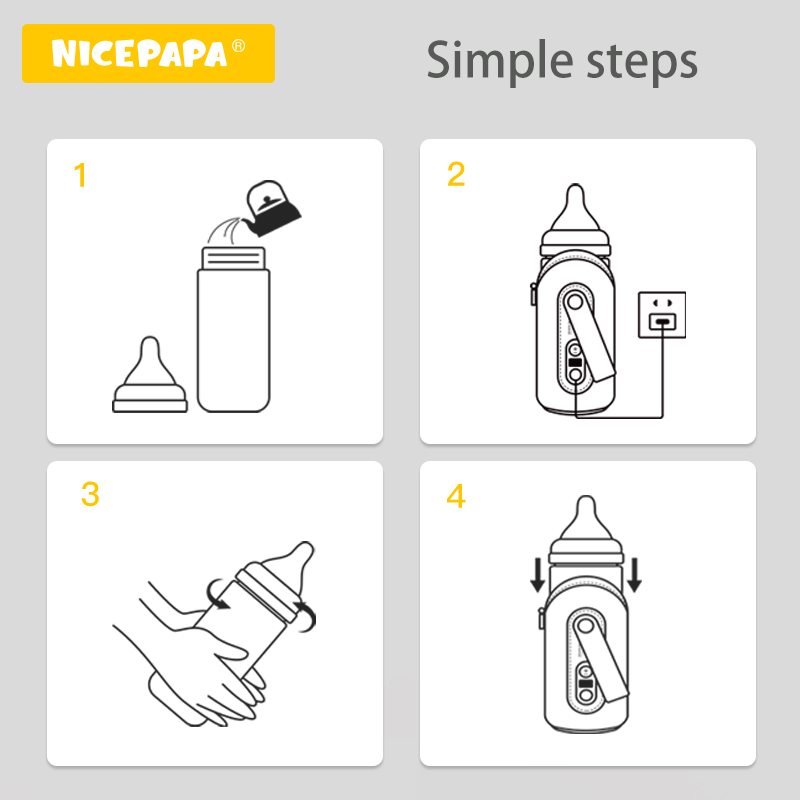 NICEPAPA®

Simple steps

1

2

3

4