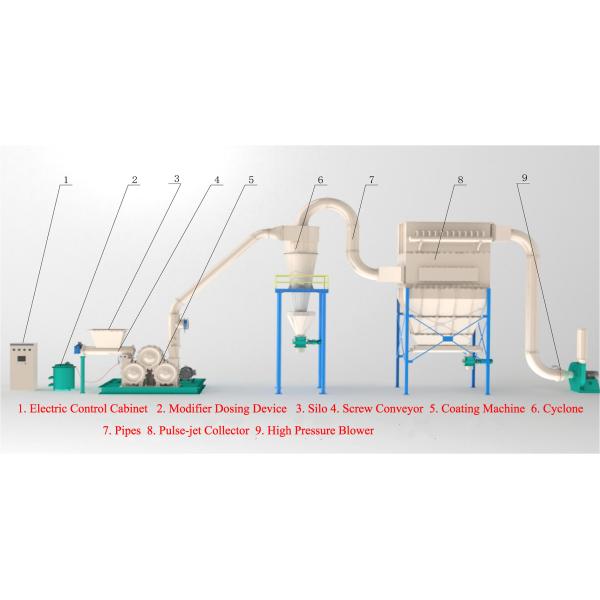 1 2 3 4 5 6 7 8 9

1. Electric Control Cabinet 2. Modifier Dosing Device 3. Silo 4. Screw Conveyor 5. Coating Machine 6. Cyclone 7. Pipes 8. Pulse-jet Collector 9. High Pressure Blower