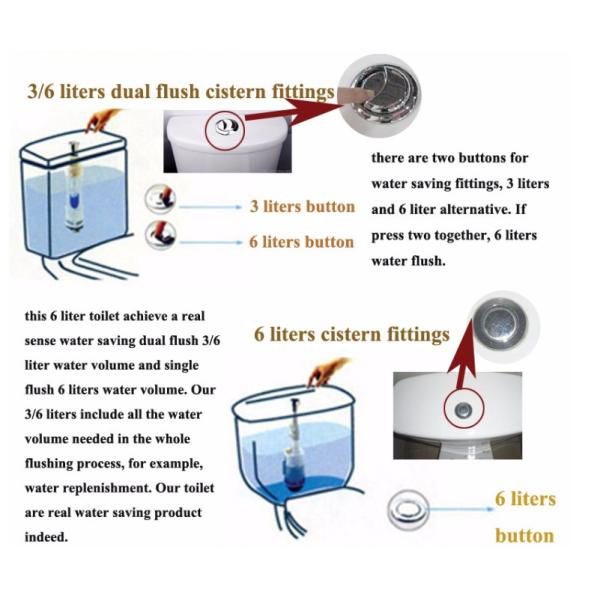 3/6 liters dual flush cistern fittings

3 liters button

6 liters button

there are two buttons for water saving fittings, 3 liters and 6 liter alternative. If press two together, 6 liters water flush.

this 6 liter toilet achieve a real sense water saving dual flush 3/6 liter water volume and single flush 6 liters water volume. Our 3/6 liters include all the water volume needed in the whole flushing process, for example, water replenishment. Our toilet are real water saving product indeed.

6 liters cistern fittings

6 liters button