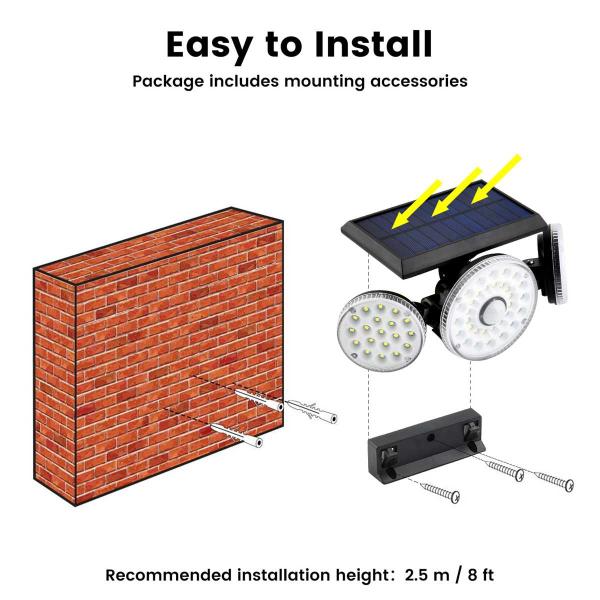 Easy to Install

Package includes mounting accessories

Recommended installation height: 2.5 m / 8 ft