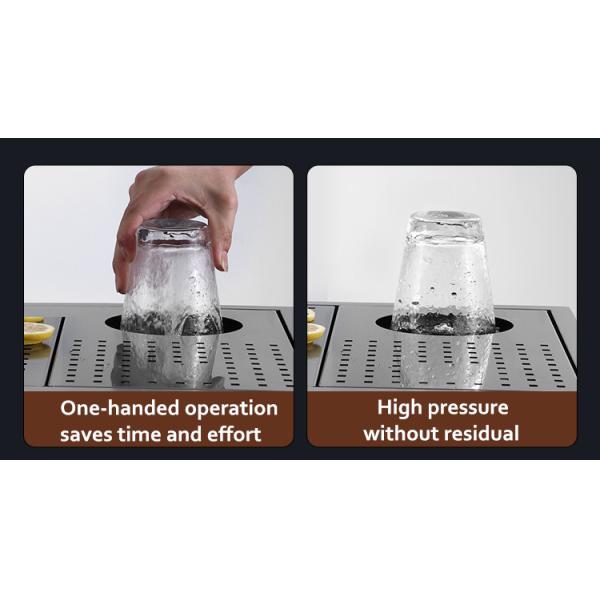 One-handed operation saves time and effort

High pressure without residual