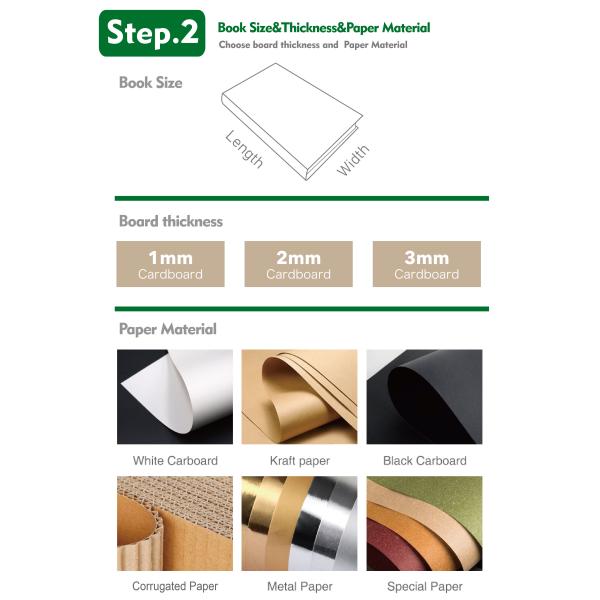 Step.2

Book Size&Thickness&Paper Material

Choose board thickness and Paper Material

Book Size

Length

Width

Board thickness

1mm
Cardboard

2mm
Cardboard

3mm
Cardboard

Paper Material

White Carboard

Kraft paper

Black Carboard

Corrugated Paper

Metal Paper

Special Paper