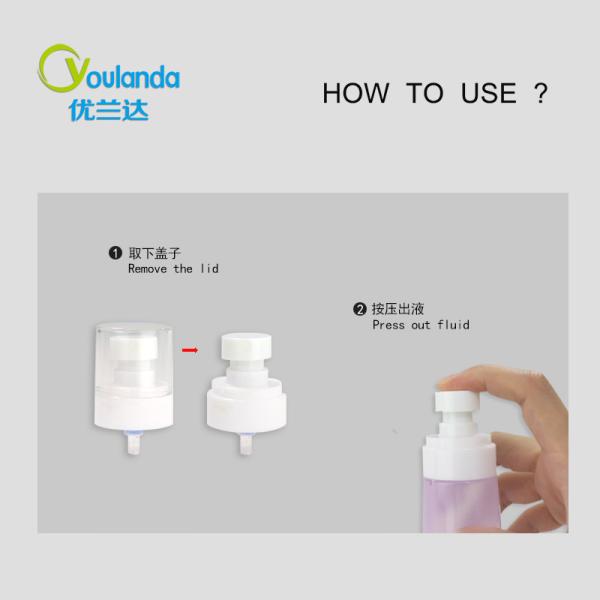 Youlanda
优兰达

HOW TO USE ?

❶ 取下盖子
Remove the lid

❷ 按压出液
Press out fluid