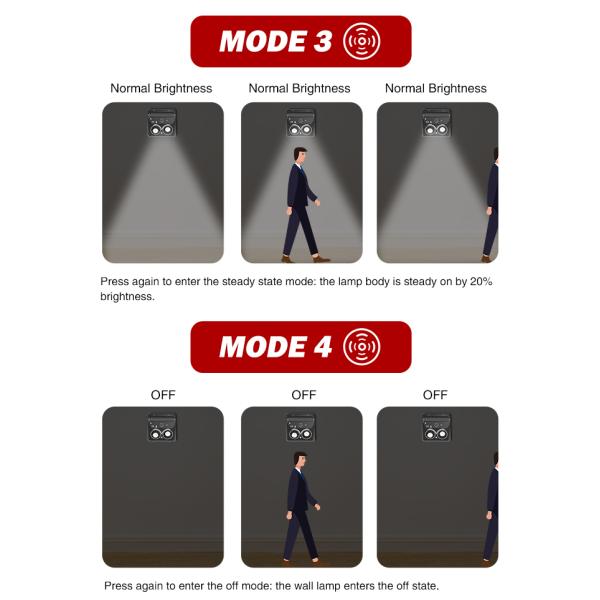 MODE 3

Normal Brightness

Normal Brightness

Normal Brightness

Press again to enter the steady state mode: the lamp body is steady on by 20% brightness.

MODE 4

OFF

OFF

OFF

Press again to enter the off mode: the wall lamp enters the off state.