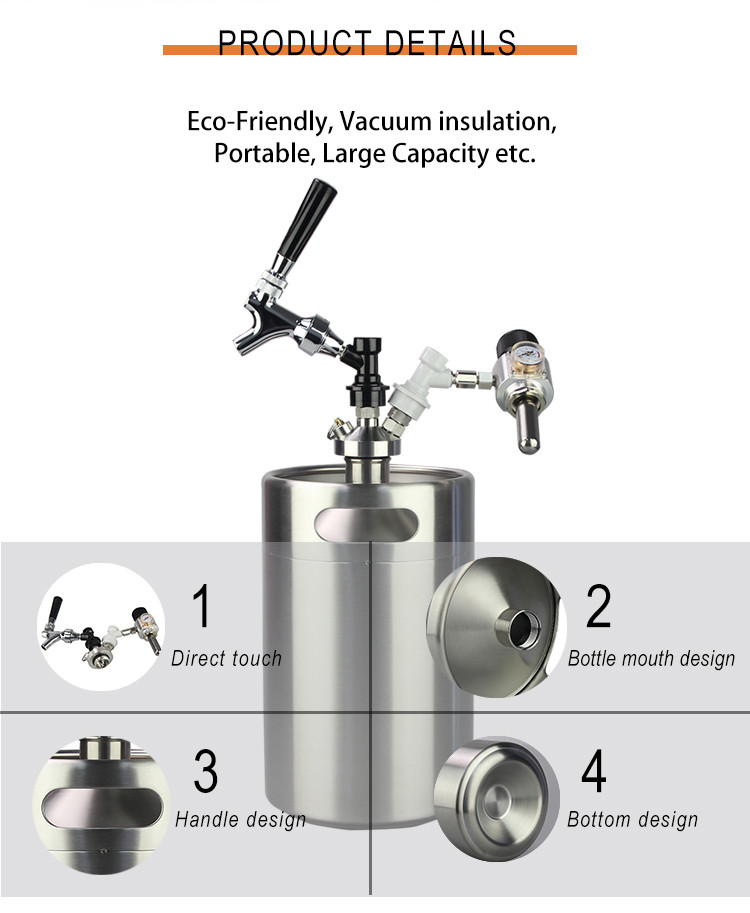 PRODUCT DETAILS

Eco-Friendly, Vacuum insulation, Portable, Large Capacity etc.

1
Direct touch

2
Bottle mouth design

3
Handle design

4
Bottom design