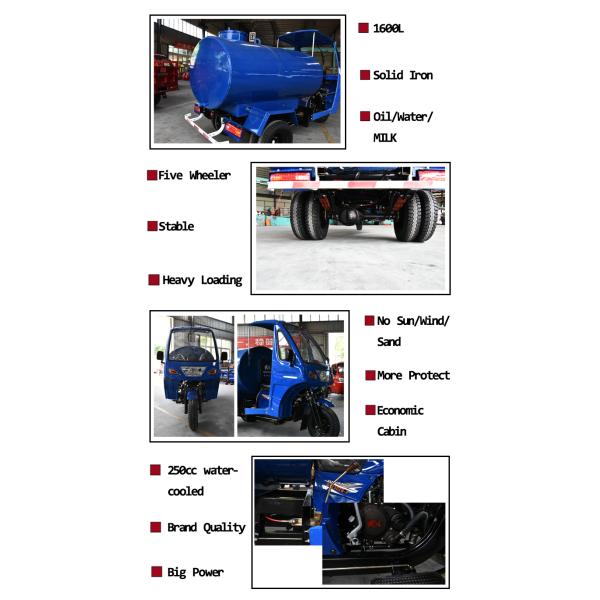 1600L

Solid Iron

Oil/Water/ MILK

Five Wheeler

Stable

Heavy Loading

No Sun/Wind/ Sand

More Protect

Economic Cabin

250cc water-cooled

Brand Quality

Big Power