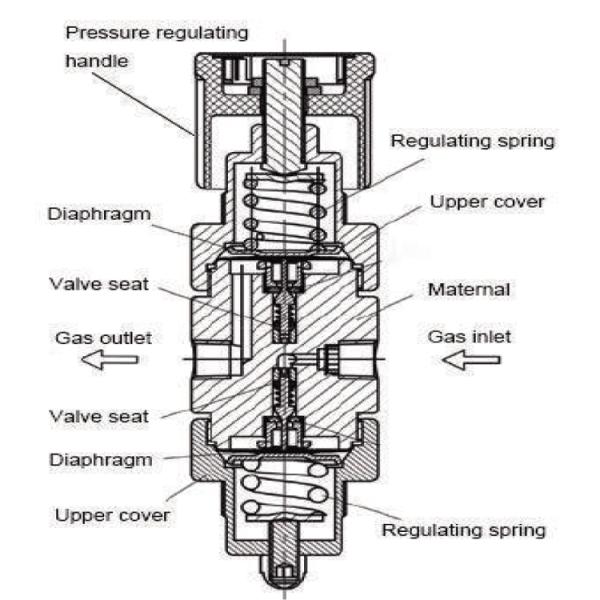 Pressure regulating handle

Regulating spring

Upper cover

Diaphragm

Valve seat

Maternal

Gas outlet

Gas inlet

Valve seat

Diaphragm

Upper cover

Regulating spring