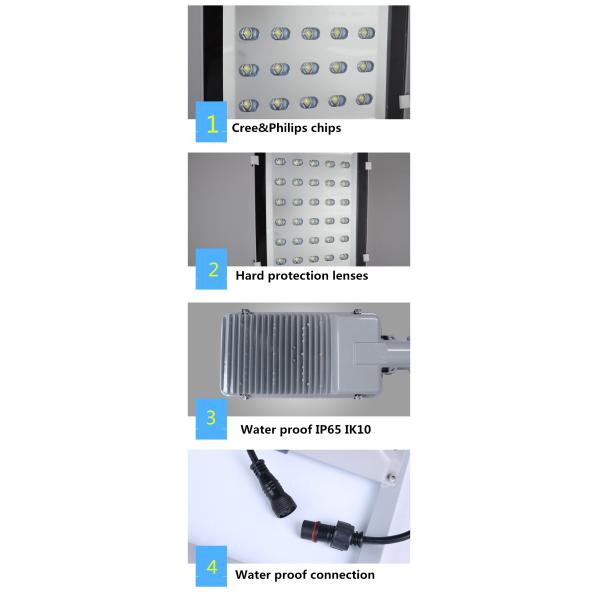 1 Cree&Philips chips

2 Hard protection lenses

3 Water proof IP65 IK10

4 Water proof connection